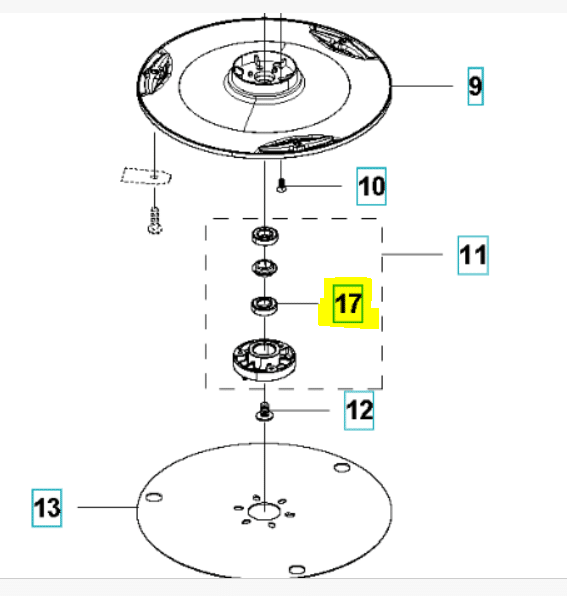 9
10
11
17
12
13